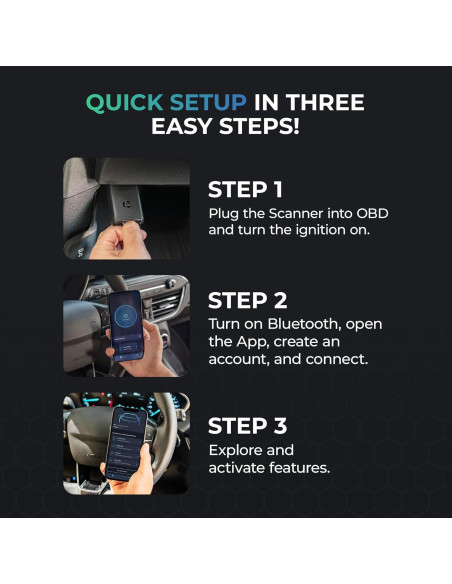 QUICK SETUP IN THREE EASY STEPS!

STEP 1
Plug the Scanner into OBD and turn the ignition on.

STEP 2
Turn on Bluetooth, open the App, create an account, and connect.

STEP 3
Explore and activate features.