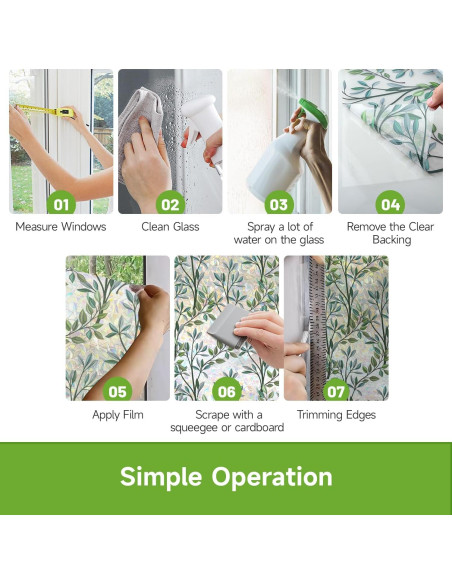 01
Measure Windows

02
Clean Glass

03
Spray a lot of water on the glass

04
Remove the Clear Backing

05
Apply Film

06
Scrape with a squeegee or cardboard

07
Trimming Edges

Simple Operation