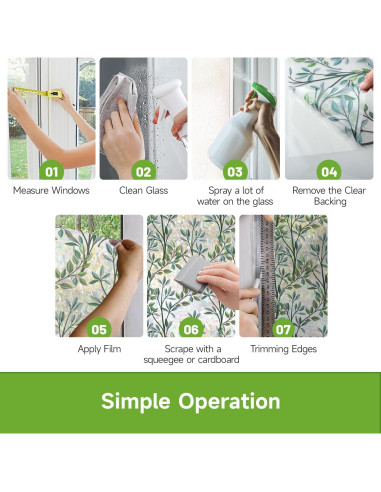 01
Measure Windows

02
Clean Glass

03
Spray a lot of water on the glass

04
Remove the Clear Backing

05
Apply Film

06
Scrape with a squeegee or cardboard

07
Trimming Edges

Simple Operation