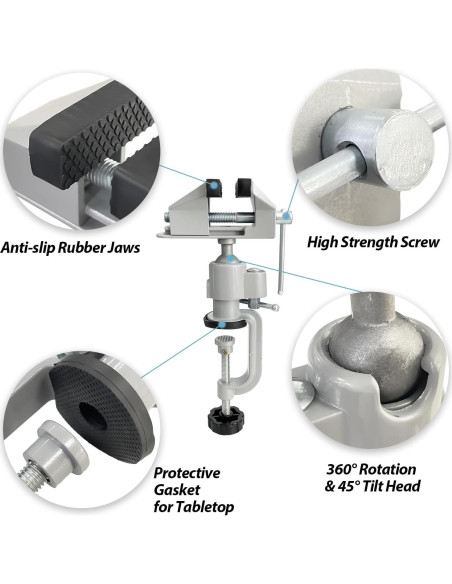 Anti-slip Rubber Jaws

High Strength Screw

Protective Gasket for Tabletop

360° Rotation & 45° Tilt Head