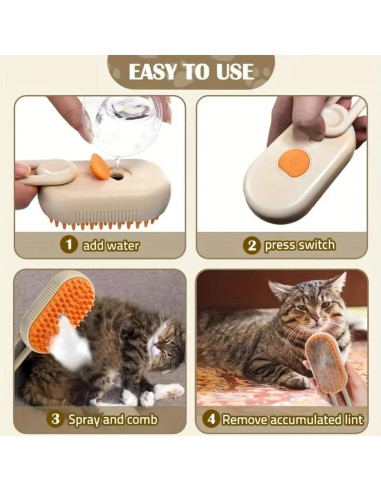 EASY TO USE

1 add water

2 press switch

3 Spray and comb

4 Remove accumulated lint