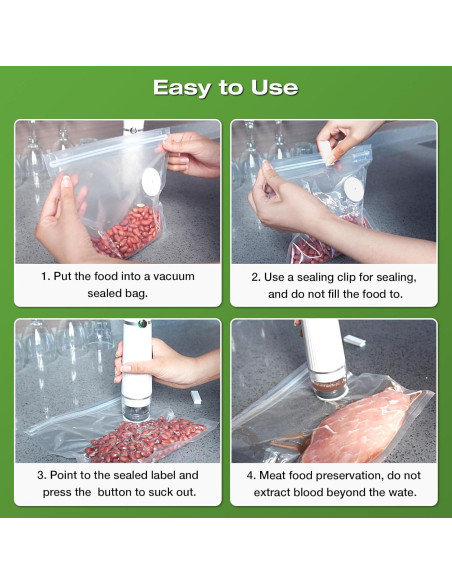 Easy to Use

1. Put the food into a vacuum sealed bag.

2. Use a sealing clip for sealing, and do not fill the food to.

3. Point to the sealed label and press the button to suck out.

4. Meat food preservation, do not extract blood beyond the wate.