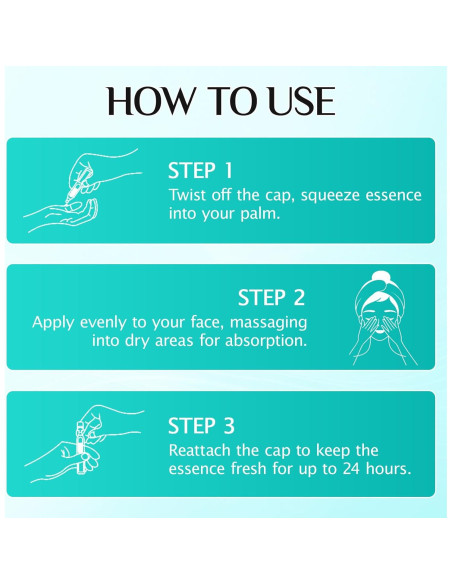 HOW TO USE

STEP 1
Twist off the cap, squeeze essence into your palm.

STEP 2
Apply evenly to your face, massaging into dry areas for absorption.

STEP 3
Reattach the cap to keep the essence fresh for up to 24 hours.