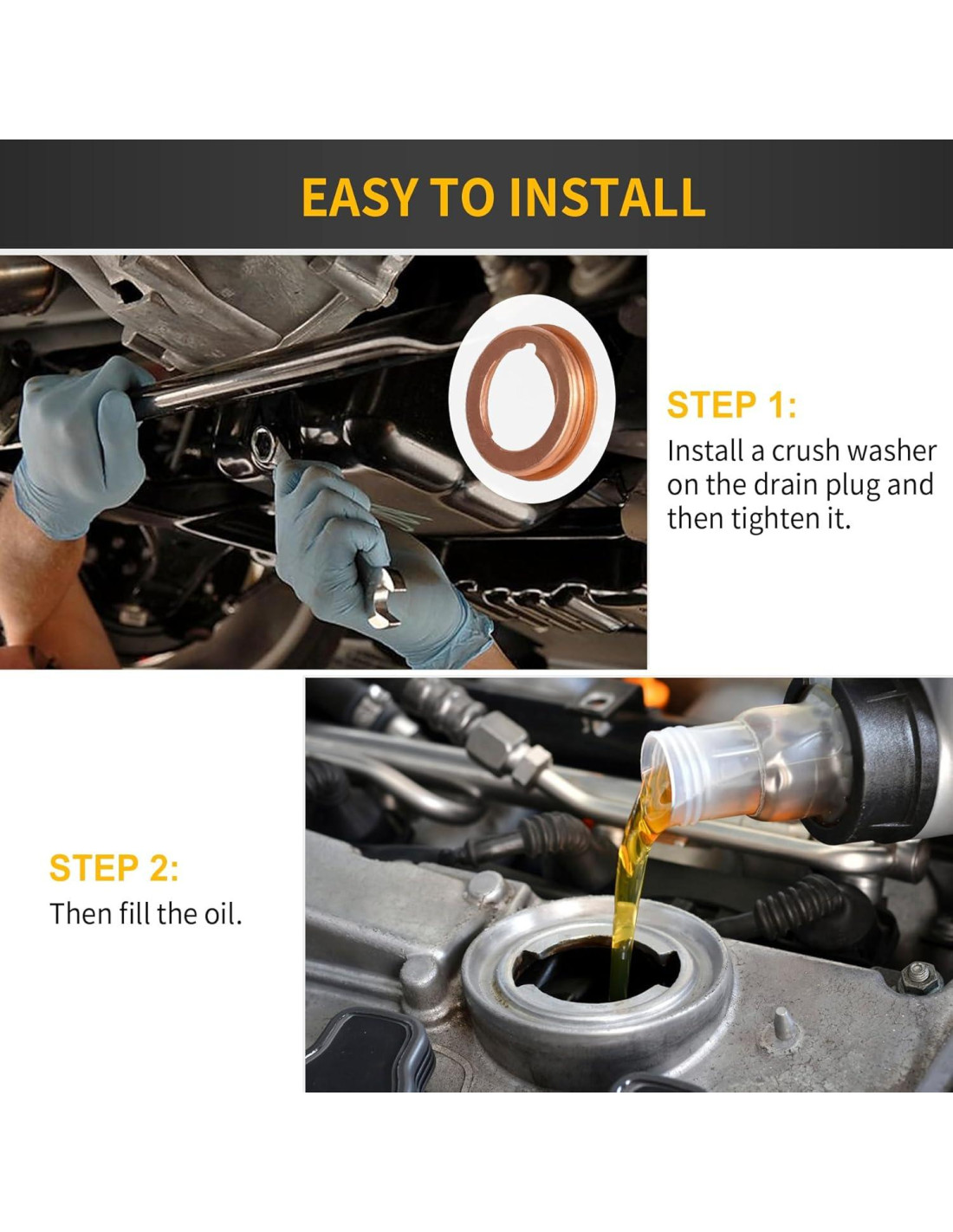 EASY TO INSTALL

STEP 1:
Install a crush washer on the drain plug and then tighten it.

STEP 2:
Then fill the oil.