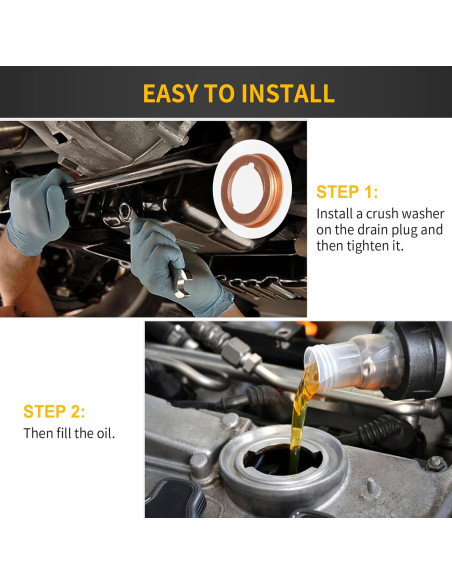 EASY TO INSTALL

STEP 1:
Install a crush washer on the drain plug and then tighten it.

STEP 2:
Then fill the oil.