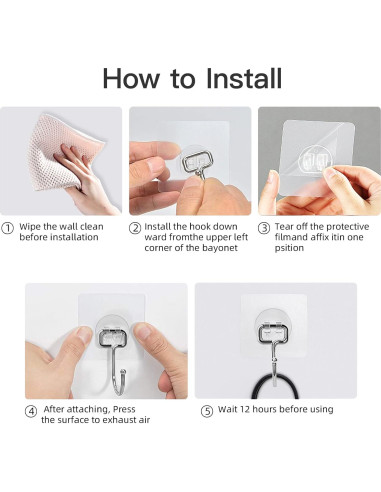 How to Install

① Wipe the wall clean before installation

② Install the hook down ward fromthe upper left corner of the bayonet

③ Tear off the protective filmand affix itin one psition

④ After attaching, Press the surface to exhaust air

⑤ Wait 12 hours before using