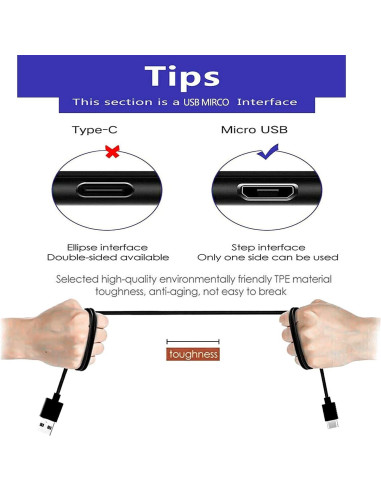 Tips
This section is a USB MIRCO Interface

Type-C

Micro USB

Ellipse interface
Double-sided available

Step interface
Only one side can be used

Selected high-quality environmentally friendly TPE material toughness, anti-aging, not easy to break

toughness