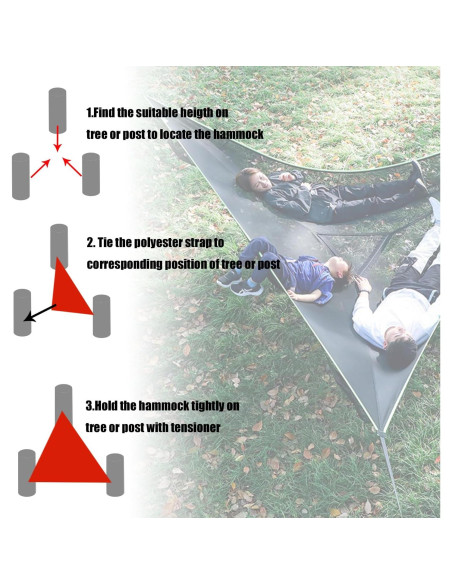 1.Find the suitable heigth on tree or post to locate the hammock

2. Tie the polyester strap to corresponding position of tree or post

3.Hold the hammock tightly on tree or post with tensioner