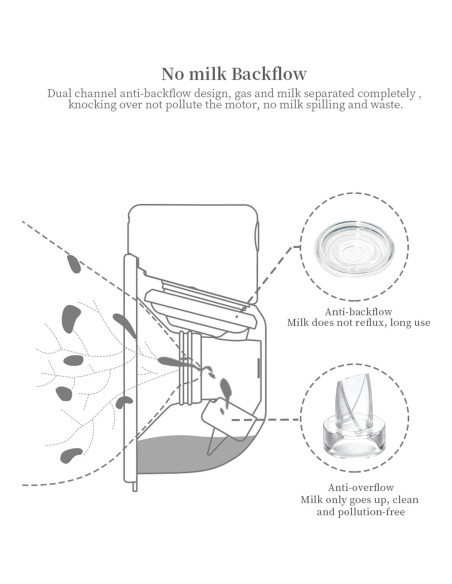 No milk Backflow

Dual channel anti-backflow design, gas and milk separated completely , knocking over not pollute the motor, no milk spilling and waste.

Anti-backflow
Milk does not reflux, long use

Anti-overflow
Milk only goes up, clean and pollution-free