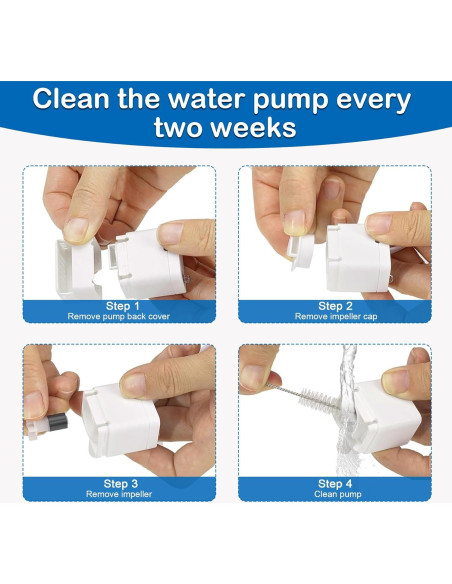 Clean the water pump every two weeks

Step 1
Remove pump back cover

Step 2
Remove impeller cap

Step 3
Remove impeller

Step 4
Clean pump