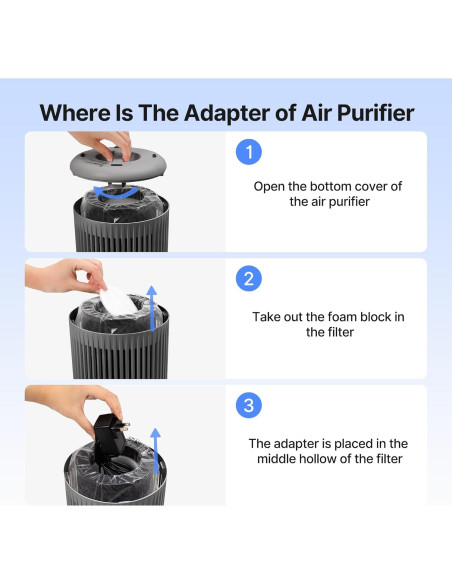 Where Is The Adapter of Air Purifier

1

Open the bottom cover of the air purifier

2

Take out the foam block in the filter

3

The adapter is placed in the middle hollow of the filter