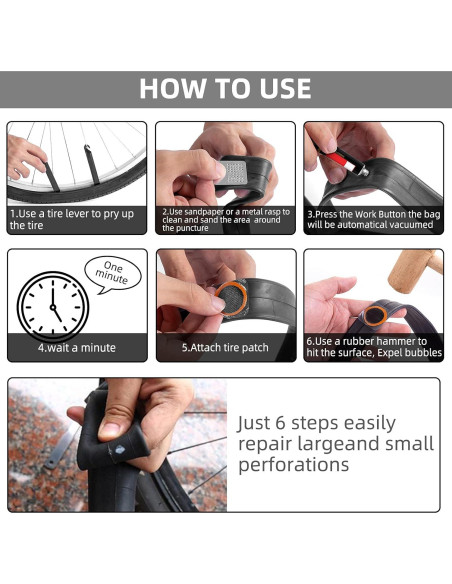 HOW TO USE

1.Use a tire lever to pry up the tire

2.Use sandpaper or a metal rasp to clean and sand the area around the puncture

3.Press the Work Button the bag will be automatical vacuumed

One minute

4.wait a minute

5.Attach tire patch

6.Use a rubber hammer to hit the surface, Expel bubbles

Just 6 steps easily repair largeand small perforations