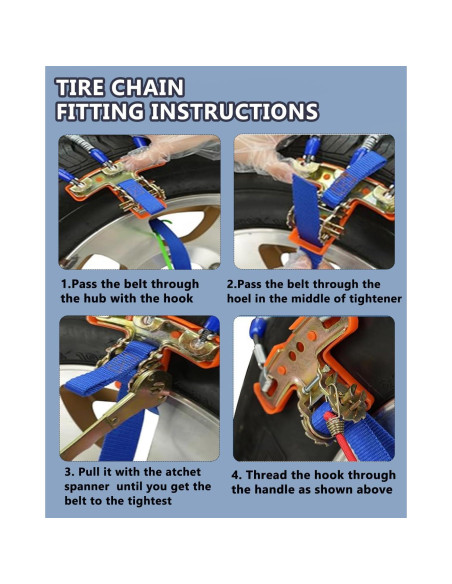 TIRE CHAIN
FITTING INSTRUCTIONS

1.Pass the belt through the hub with the hook

2.Pass the belt through the hoel in the middle of tightener

3. Pull it with the atchet spanner until you get the belt to the tightest

4. Thread the hook through the handle as shown above