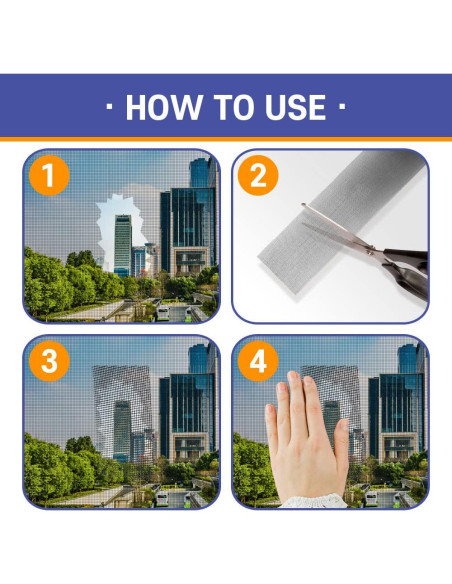 · HOW TO USE ·

1

2

3

4