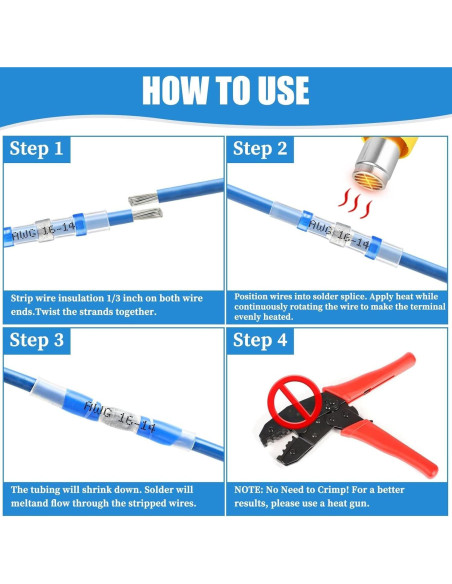 HOW TO USE

Step 1

AWG 16-14

Strip wire insulation 1/3 inch on both wire ends.Twist the strands together.

Step 2

AWG 16-14

Position wires into solder splice. Apply heat while continuously rotating the wire to make the terminal evenly heated.

Step 3

AWG 16-14

The tubing will shrink down. Solder will meltand flow through the stripped wires.

Step 4

NOTE: No Need to Crimp! For a better results, please use a heat gun.