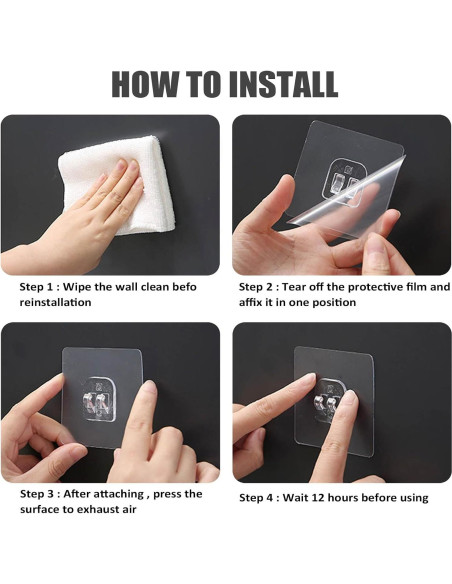 HOW TO INSTALL

Step 1 : Wipe the wall clean befo reinstallation

Step 2 : Tear off the protective film and affix it in one position

Step 3 : After attaching , press the surface to exhaust air

Step 4 : Wait 12 hours before using