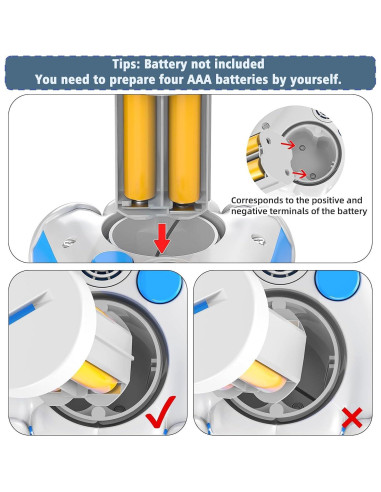 Tips: Battery not included
You need to prepare four AAA batteries by yourself.

Corresponds to the positive and negative terminals of the battery