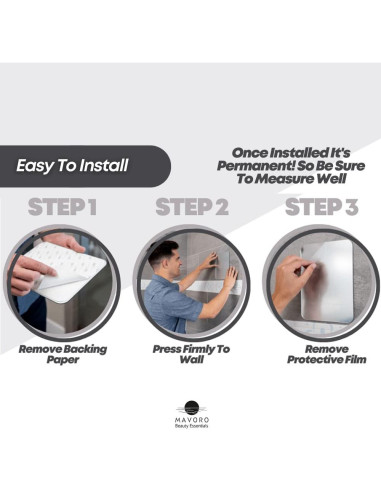 Easy To Install

Once Installed It's Permanent! So Be Sure To Measure Well

STEP 1

STEP 2

STEP 3

Remove Backing Paper

Press Firmly To Wall

Remove Protective Film

MAVORO
Beauty Essentials