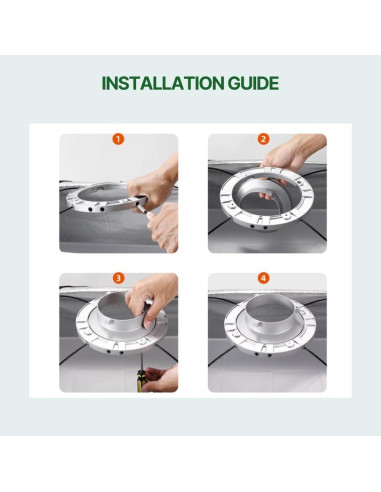 INSTALLATION GUIDE

1

2

3

4