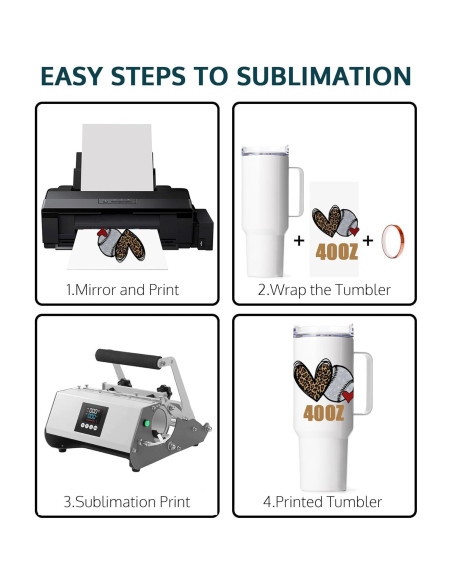 EASY STEPS TO SUBLIMATION

1.Mirror and Print

+ 40OZ +

2.Wrap the Tumbler

3.Sublimation Print

40OZ

4.Printed Tumbler