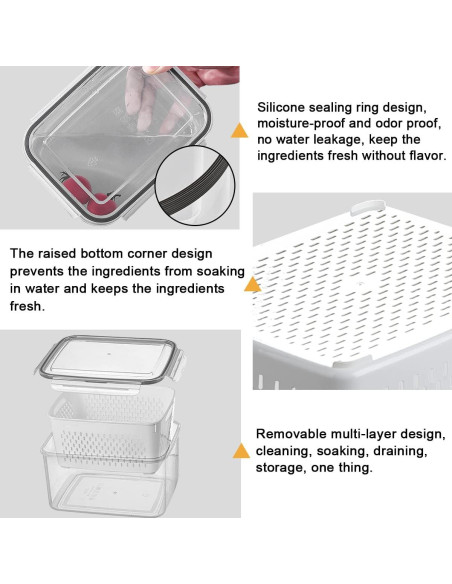 Silicone sealing ring design, moisture-proof and odor proof, no water leakage, keep the ingredients fresh without flavor.

The raised bottom corner design prevents the ingredients from soaking in water and keeps the ingredients fresh.

Removable multi-layer design, cleaning, soaking, draining, storage, one thing.