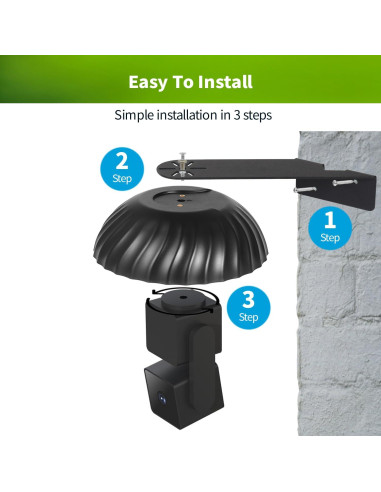 Easy To Install

Simple installation in 3 steps

2
Step

1
Step

3
Step