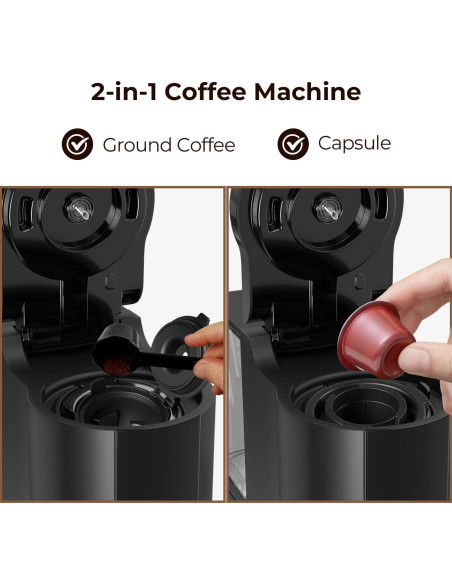 2-in-1 Coffee Machine

Ground Coffee

Capsule