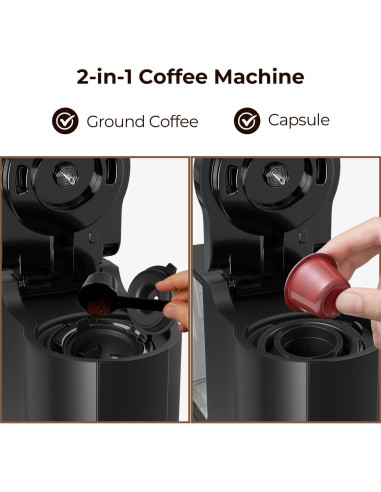 2-in-1 Coffee Machine

Ground Coffee

Capsule