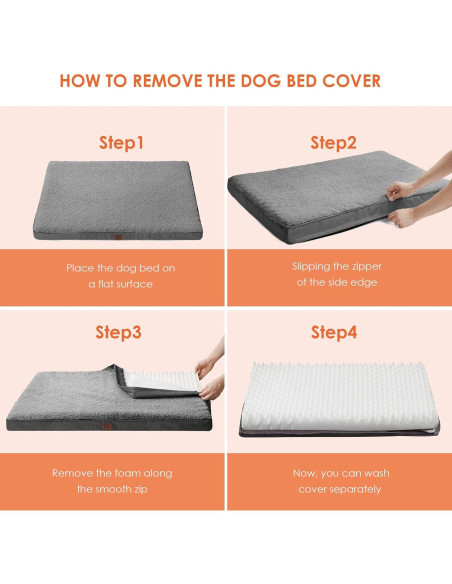 HOW TO REMOVE THE DOG BED COVER

Step1

Place the dog bed on a flat surface

Step2

Slipping the zipper of the side edge

Step3

Remove the foam along the smooth zip

Step4

Now, you can wash cover separately