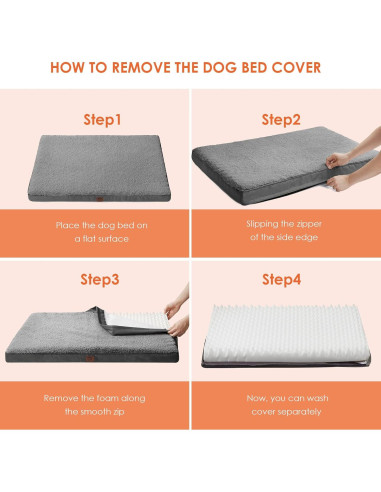 HOW TO REMOVE THE DOG BED COVER

Step1

Place the dog bed on a flat surface

Step2

Slipping the zipper of the side edge

Step3

Remove the foam along the smooth zip

Step4

Now, you can wash cover separately