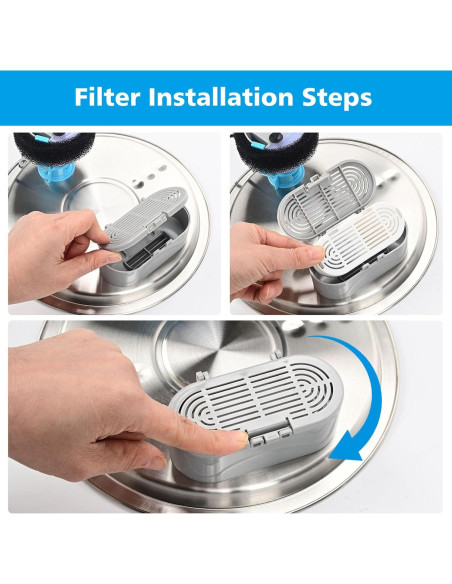 Filter Installation Steps