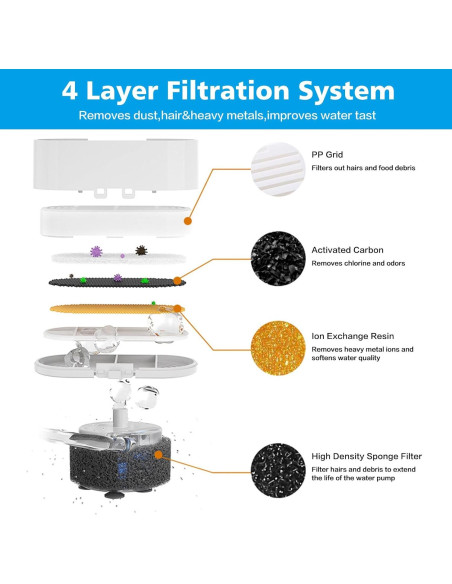 4 Layer Filtration System

Removes dust,hair&heavy metals,improves water tast

PP Grid

Filters out hairs and food debris

Activated Carbon

Removes chlorine and odors

Ion Exchange Resin

Removes heavy metal ions and softens water quality

High Density Sponge Filter

Filter hairs and debris to extend the life of the water pump