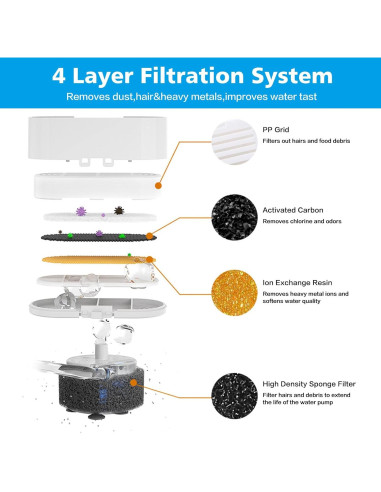 4 Layer Filtration System

Removes dust,hair&heavy metals,improves water tast

PP Grid

Filters out hairs and food debris

Activated Carbon

Removes chlorine and odors

Ion Exchange Resin

Removes heavy metal ions and softens water quality

High Density Sponge Filter

Filter hairs and debris to extend the life of the water pump