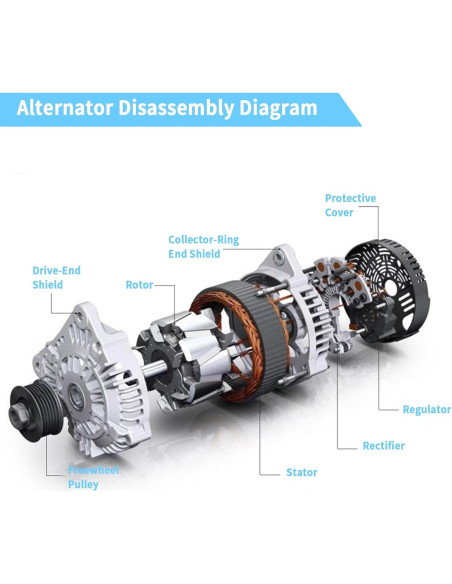 Alternator Disassembly Diagram

Protective Cover

Collector-Ring End Shield

Drive-End Shield

Rotor

Regulator

Rectifier

Stator

Freewheel Pulley