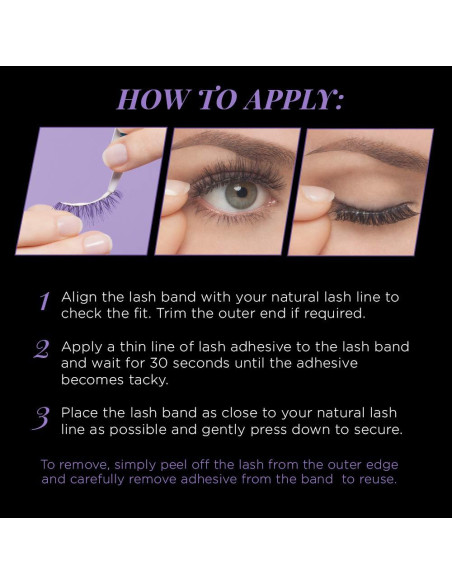 HOW TO APPLY:

1 Align the lash band with your natural lash line to check the fit. Trim the outer end if required.

2 Apply a thin line of lash adhesive to the lash band and wait for 30 seconds until the adhesive becomes tacky.

3 Place the lash band as close to your natural lash line as possible and gently press down to secure.

To remove, simply peel off the lash from the outer edge and carefully remove adhesive from the band to reuse.