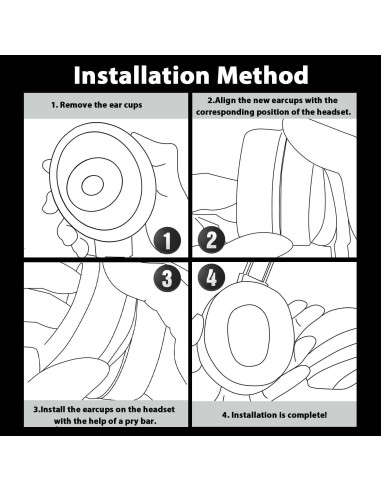 Installation Method

1. Remove the ear cups

2.Align the new earcups with the corresponding position of the headset.

1

2

3

4

3.Install the earcups on the headset with the help of a pry bar.

4. Installation is complete!