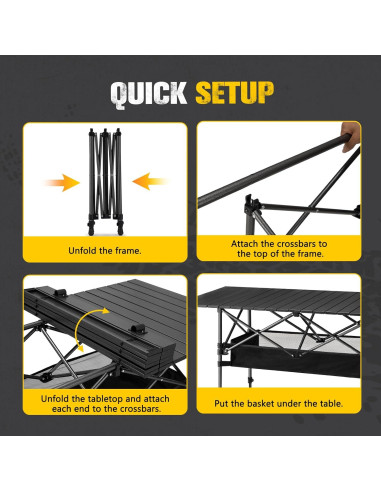 QUICK SETUP

Unfold the frame.

Attach the crossbars to the top of the frame.

Unfold the tabletop and attach each end to the crossbars.

Put the basket under the table.