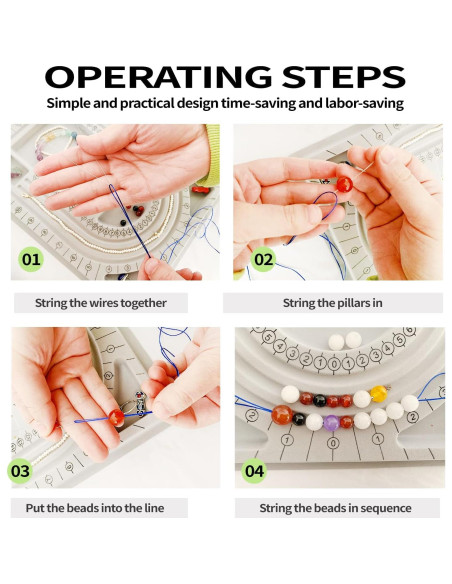 OPERATING STEPS
Simple and practical design time-saving and labor-saving

01

String the wires together

02

String the pillars in

03

Put the beads into the line

6 5 4 3 2 1 0 1 2 3 4 5 6

2 1 0 1 2

04

String the beads in sequence