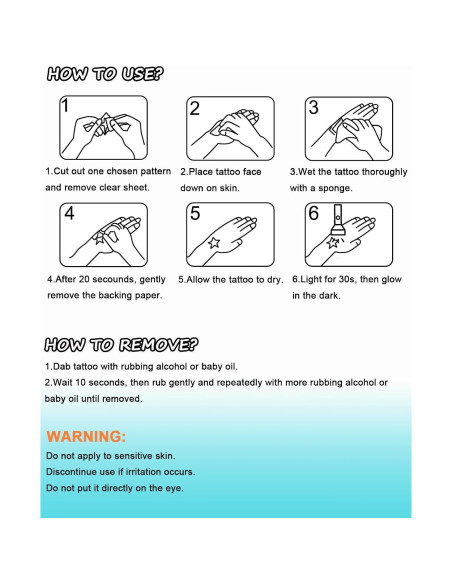 HOW TO USE?

1

2

3

1.Cut out one chosen pattern and remove clear sheet.

2.Place tattoo face down on skin.

3.Wet the tattoo thoroughly with a sponge.

4

5

6

4.After 20 secounds, gently remove the backing paper.

5.Allow the tattoo to dry.

6.Light for 30s, then glow in the dark.

HOW TO REMOVE?

1.Dab tattoo with rubbing alcohol or baby oil.

2.Wait 10 seconds, then rub gently and repeatedly with more rubbing alcohol or baby oil until removed.

WARNING:

Do not apply to sensitive skin.

Discontinue use if irritation occurs.

Do not put it directly on the eye.