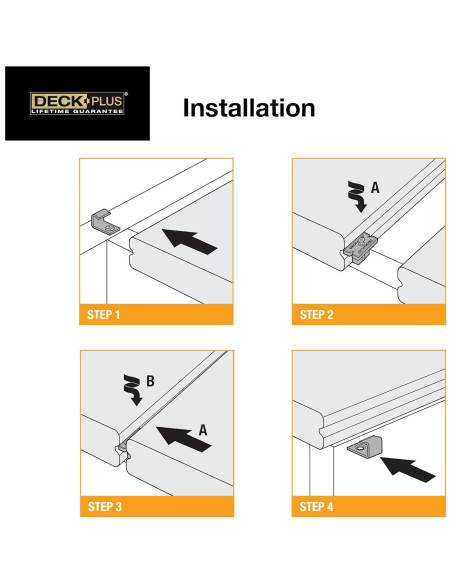 DECK PLUS
LIFETIME GUARANTEE

Installation

STEP 1

A

STEP 2

B

A

STEP 3

STEP 4