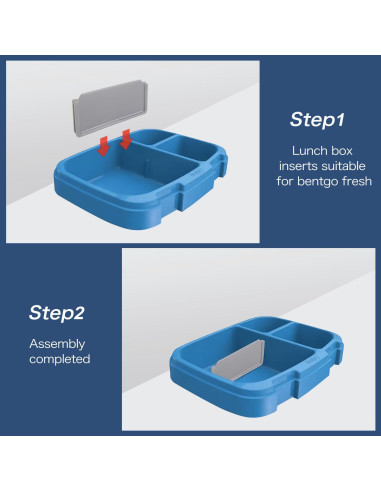 Step1

Lunch box inserts suitable for bentgo fresh

Step2

Assembly completed