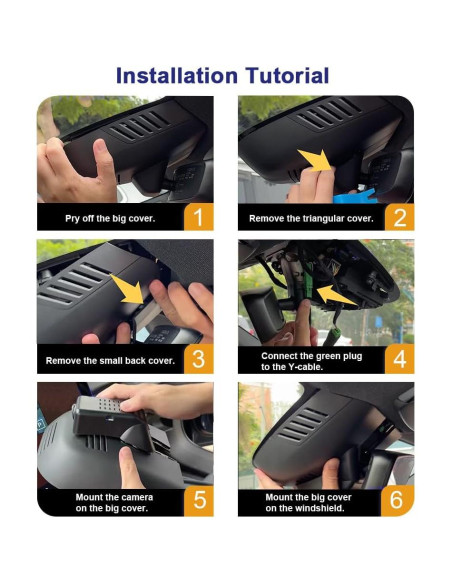 Installation Tutorial

Pry off the big cover. 1

Remove the triangular cover. 2

Remove the small back cover. 3

Connect the green plug to the Y-cable. 4

Mount the camera on the big cover. 5

Mount the big cover on the windshield. 6