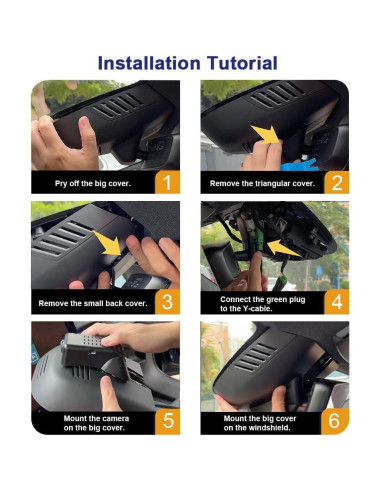 Installation Tutorial

Pry off the big cover. 1

Remove the triangular cover. 2

Remove the small back cover. 3

Connect the green plug to the Y-cable. 4

Mount the camera on the big cover. 5

Mount the big cover on the windshield. 6