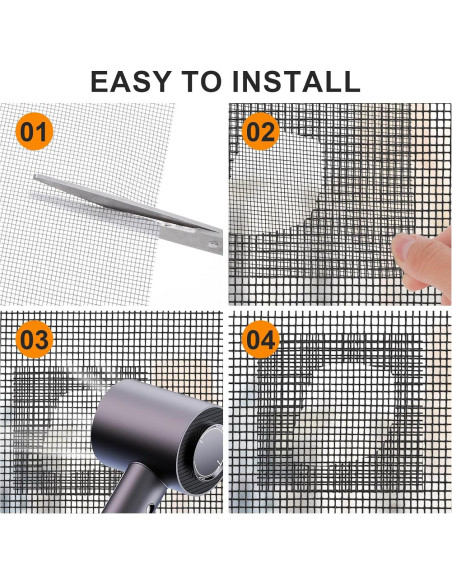 EASY TO INSTALL

01

02

03

04