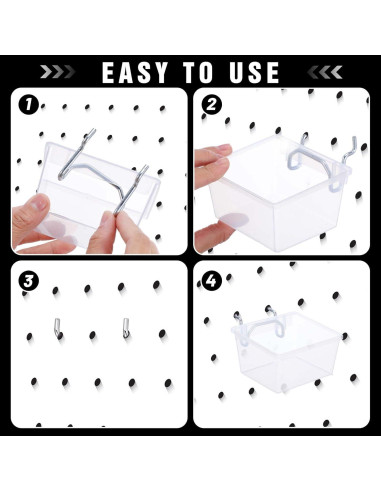 EASY TO USE

1

2

3

4