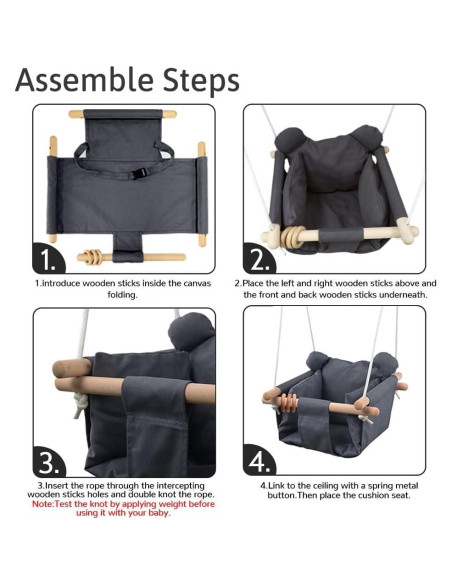 Assemble Steps

1.

1.introduce wooden sticks inside the canvas folding.

2.

2.Place the left and right wooden sticks above and the front and back wooden sticks underneath.

3.

3.Insert the rope through the intercepting wooden sticks holes and double knot the rope. Note:Test the knot by applying weight before using it with your baby.

4.

4.Link to the ceiling with a spring metal button.Then place the cushion seat.