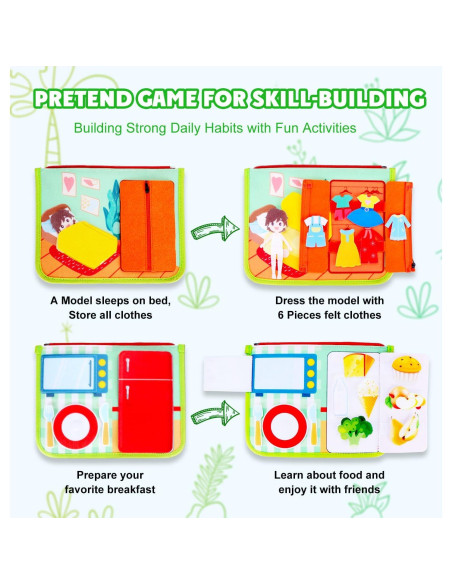 PRETEND GAME FOR SKILL-BUILDING

Building Strong Daily Habits with Fun Activities

A Model sleeps on bed, Store all clothes

Dress the model with 6 Pieces felt clothes

Prepare your favorite breakfast

Learn about food and enjoy it with friends