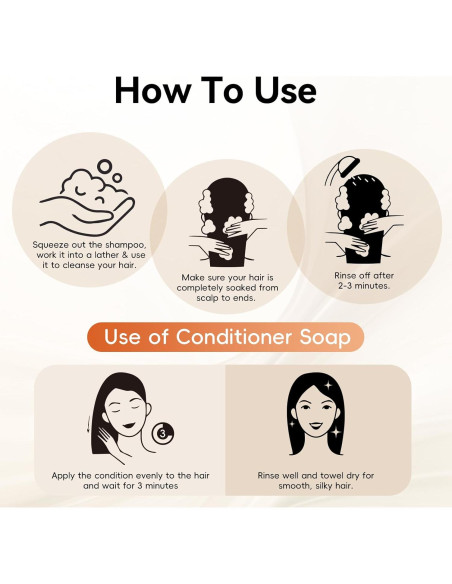 How To Use

Squeeze out the shampoo, work it into a lather & use it to cleanse your hair.

Make sure your hair is completely soaked from scalp to ends.

Rinse off after 2-3 minutes.

Use of Conditioner Soap

3

Apply the condition evenly to the hair and wait for 3 minutes

Rinse well and towel dry for smooth, silky hair.