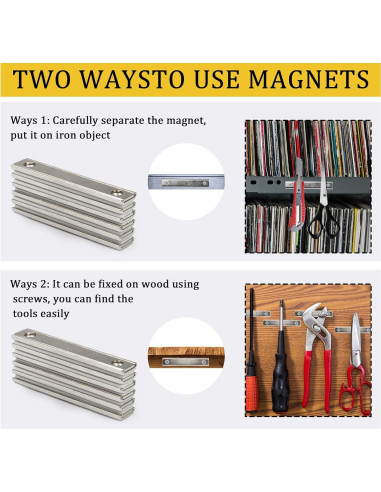 TWO WAYSTO USE MAGNETS

Ways 1: Carefully separate the magnet, put it on iron object

Ways 2: It can be fixed on wood using screws, you can find the tools easily