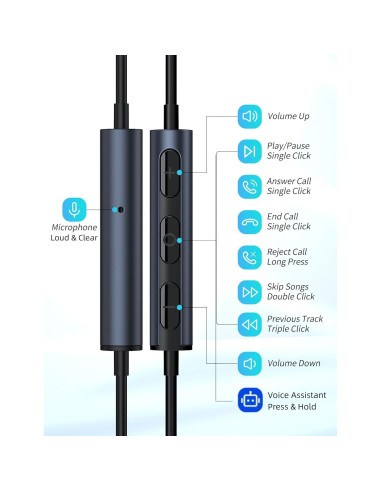 Microphone
Loud & Clear

Volume Up

Play/Pause
Single Click

Answer Call
Single Click

End Call
Single Click

Reject Call
Long Press

Skip Songs
Double Click

Previous Track
Triple Click

Volume Down

Voice Assistant
Press & Hold